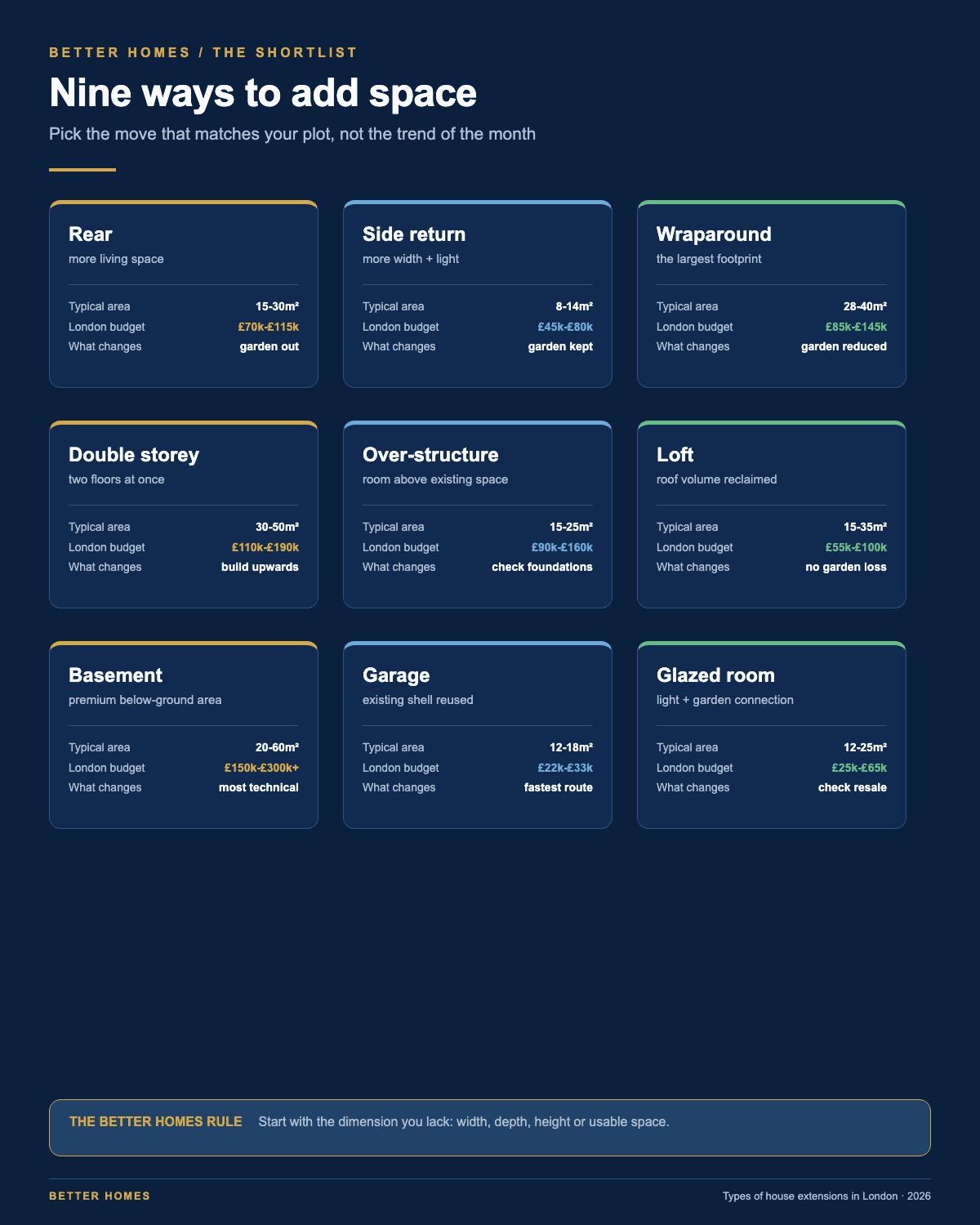 BETTER HOMES / THE SHORTLIST

Nine ways to add space

Pick the move that matches your plot, not the trend of the month

Rear
more living space

Typical area 15-30m²
London budget £70k-£115k
What changes garden out

Side return
more width + light

Typical area 8-14m²
London budget £45k-£80k
What changes garden kept

Wraparound
the largest footprint

Typical area 28-40m²
London budget £85k-£145k
What changes garden reduced

Double storey
two floors at once

Typical area 30-50m²
London budget £110k-£190k
What changes build upwards

Over-structure
room above existing space

Typical area 15-25m²
London budget £90k-£160k
What changes check foundations

Loft
roof volume reclaimed

Typical area 15-35m²
London budget £55k-£100k
What changes no garden loss

Basement
premium below-ground area

Typical area 20-60m²
London budget £150k-£300k+
What changes most technical

Garage
existing shell reused

Typical area 12-18m²
London budget £22k-£33k
What changes fastest route

Glazed room
light + garden connection

Typical area 12-25m²
London budget £25k-£65k
What changes check resale

THE BETTER HOMES RULE Start with the dimension you lack: width, depth, height or usable space.

BETTER HOMES

Types of house extensions in London · 2026